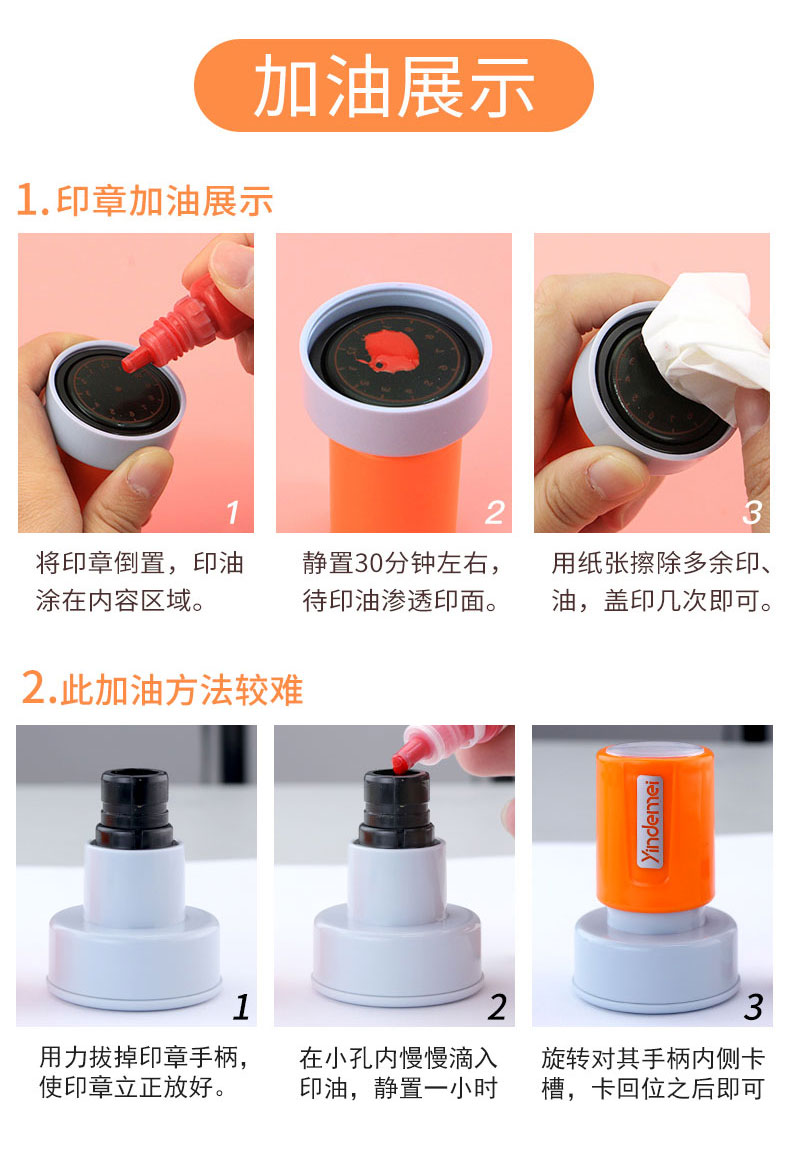 加油展示

1.印章加油展示

1

将印章倒置，印油涂在内容区域。

2

静置30分钟左右，待印油渗透印面。

3

用纸张擦除多余印、油，盖印几次即可。

2.此加油方法较难

1

用力拔掉印章手柄，使印章立正放好。

2

在小孔内慢慢滴入印油，静置一小时

Yindemei

3

旋转对其手柄内侧卡槽，卡回位之后即可